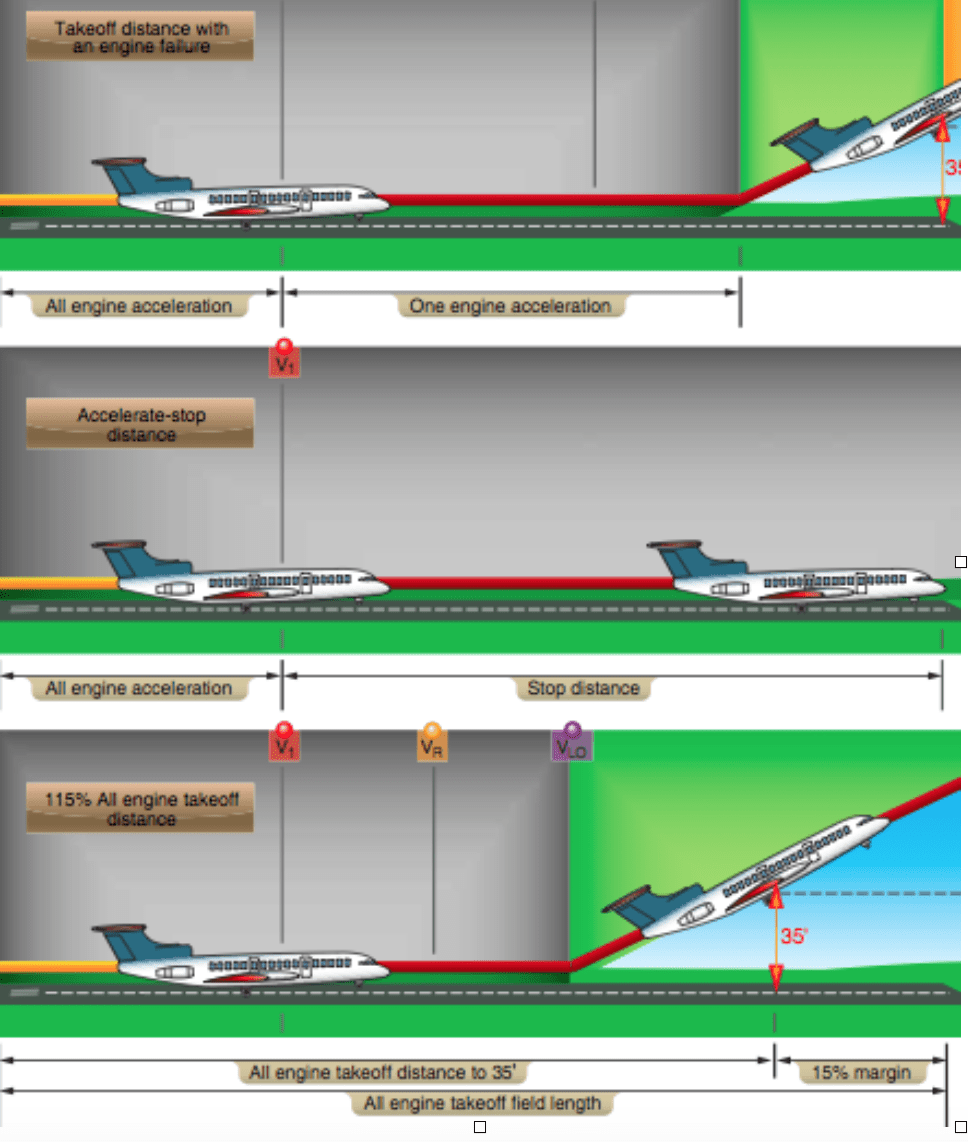 Takeoff distance with an engine failure

35

All engine acceleration

One engine acceleration

$V_1$

Accelerate-stop distance

All engine acceleration

Stop distance

$V_1$

$V_R$

$V_{LO}$

115% All engine takeoff distance

35'

All engine takeoff distance to 35'

15% margin

All engine takeoff field length